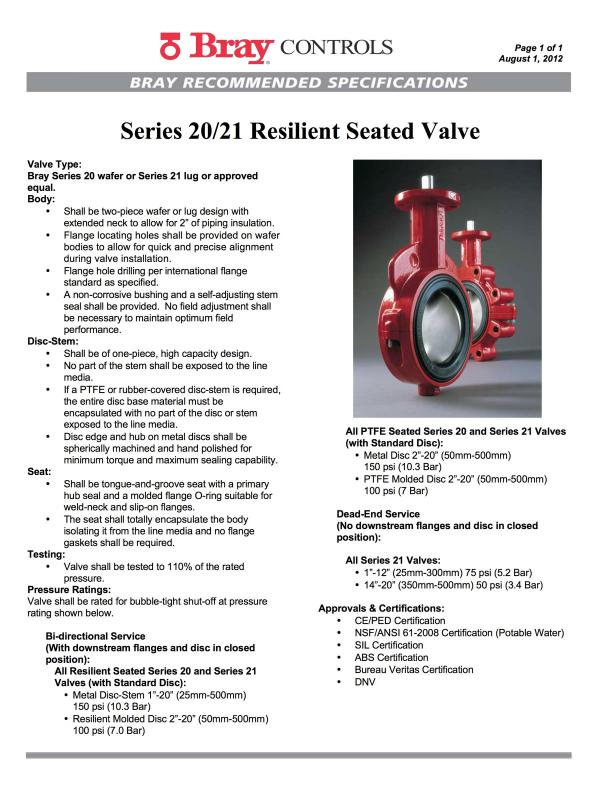 Bray CONTROLS

Page 1 of 1
August 1, 2012

BRAY RECOMMENDED SPECIFICATIONS

Series 20/21 Resilient Seated Valve

Valve Type:
Bray Series 20 wafer or Series 21 lug or approved equal.
Body:
• Shall be two-piece wafer or lug design with extended neck to allow for 2" of piping insulation.
• Flange locating holes shall be provided on wafer bodies to allow for quick and precise alignment during valve installation.
• Flange hole drilling per international flange standard as specified.
• A non-corrosive bushing and a self-adjusting stem seal shall be provided. No field adjustment shall be necessary to maintain optimum field performance.
Disc-Stem:
• Shall be of one-piece, high capacity design.
• No part of the stem shall be exposed to the line media.
• If a PTFE or rubber-covered disc-stem is required, the entire disc base material must be encapsulated with no part of the disc or stem exposed to the line media.
• Disc edge and hub on metal discs shall be spherically machined and hand polished for minimum torque and maximum sealing capability.
Seat:
• Shall be tongue-and-groove seat with a primary hub seal and a molded flange O-ring suitable for weld-neck and slip-on flanges.
• The seat shall totally encapsulate the body isolating it from the line media and no flange gaskets shall be required.
Testing:
• Valve shall be tested to 110% of the rated pressure.
Pressure Ratings:
Valve shall be rated for bubble-tight shut-off at pressure rating shown below.

Bi-directional Service
(With downstream flanges and disc in closed position):
All Resilient Seated Series 20 and Series 21 Valves (with Standard Disc):
• Metal Disc-Stem 1"-20" (25mm-500mm) 150 psi (10.3 Bar)
• Resilient Molded Disc 2"-20" (50mm-500mm) 100 psi (7.0 Bar)

All PTFE Seated Series 20 and Series 21 Valves (with Standard Disc):
• Metal Disc 2"-20" (50mm-500mm) 150 psi (10.3 Bar)
• PTFE Molded Disc 2"-20" (50mm-500mm) 100 psi (7 Bar)

Dead-End Service
(No downstream flanges and disc in closed position):

All Series 21 Valves:
• 1"-12" (25mm-300mm) 75 psi (5.2 Bar)
• 14"-20" (350mm-500mm) 50 psi (3.4 Bar)

Approvals & Certifications:
• CE/PED Certification
• NSF/ANSI 61-2008 Certification (Potable Water)
• SIL Certification
• ABS Certification
• Bureau Veritas Certification
• DNV